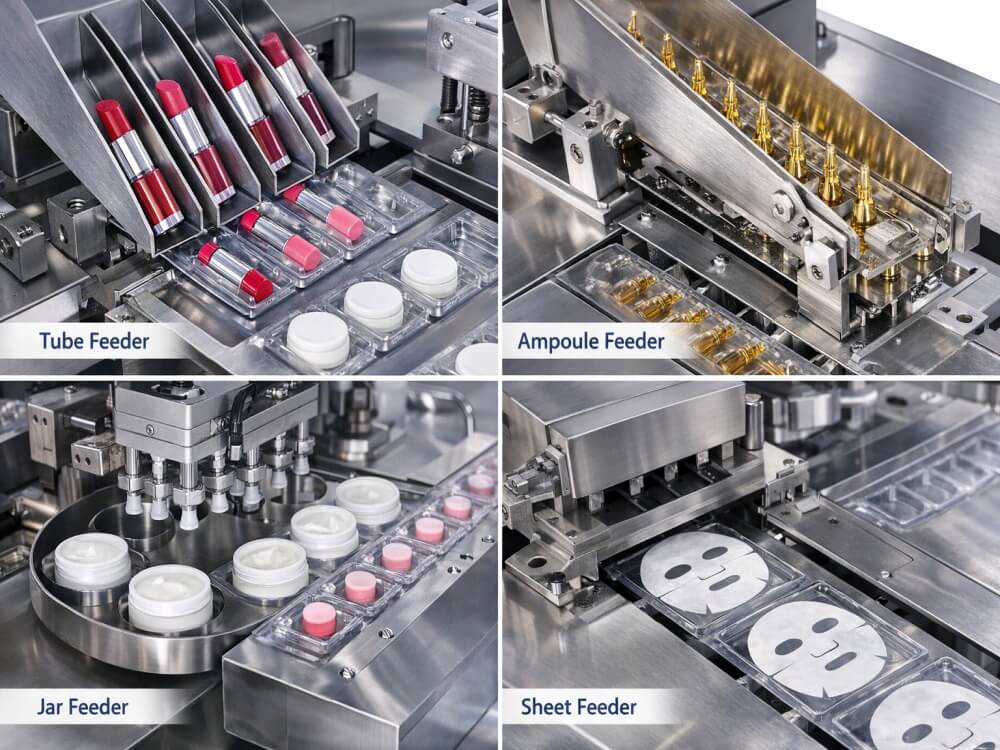 Tube Feeder

Ampoule Feeder

Jar Feeder

Sheet Feeder